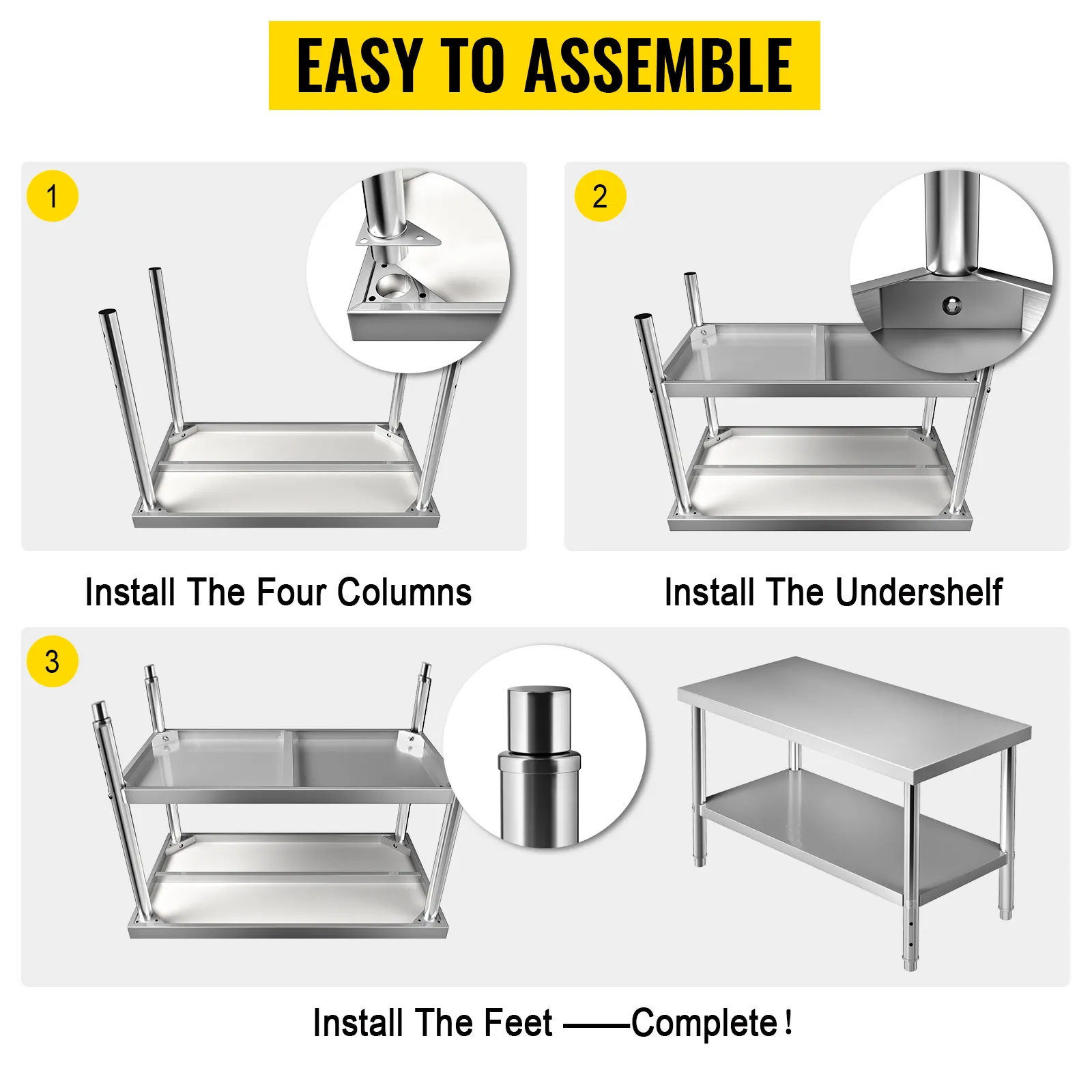 EASY TO ASSEMBLE

1

Install The Four Columns

2

Install The Undershelf

3

Install The Feet ——Complete!