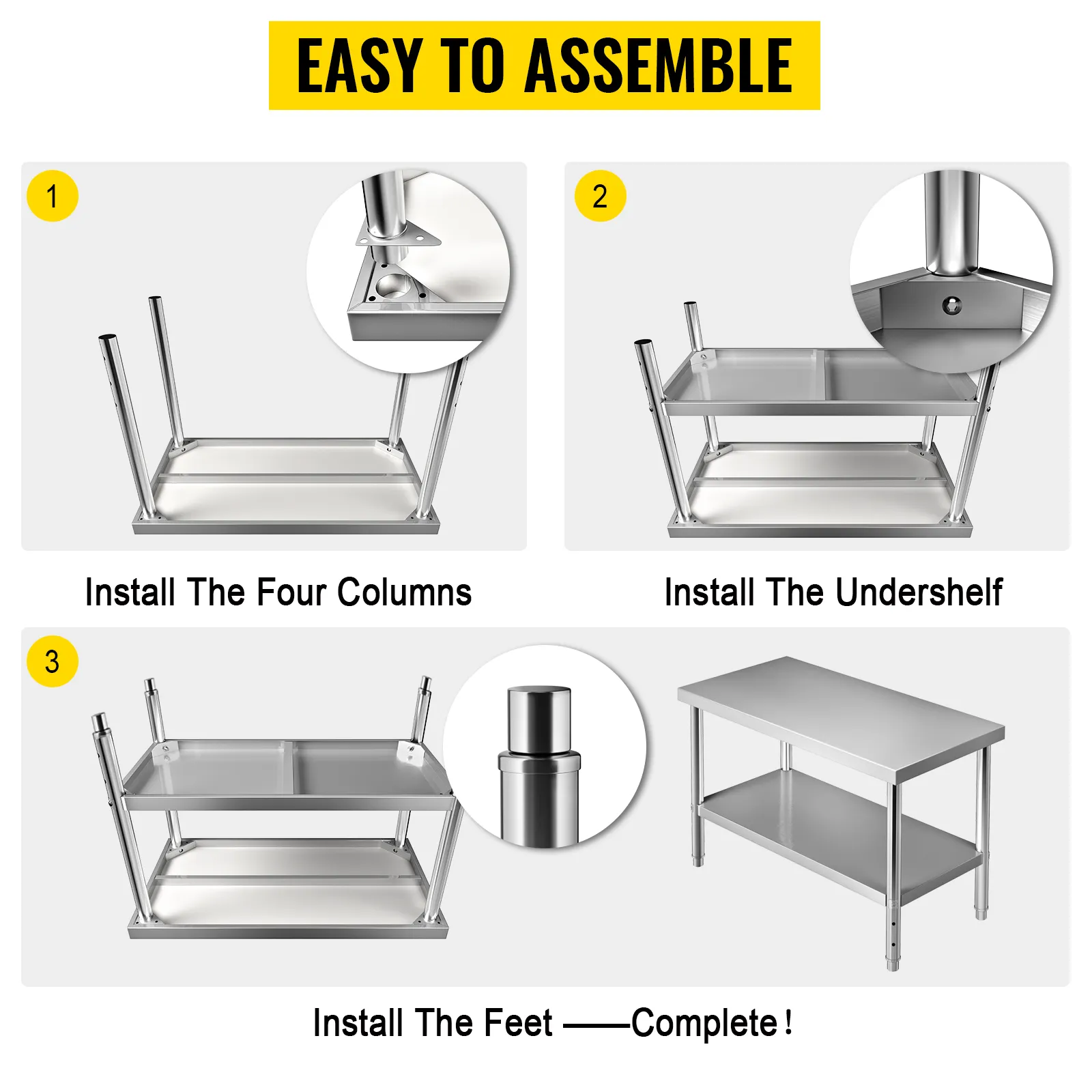 EASY TO ASSEMBLE

1

Install The Four Columns

2

Install The Undershelf

3

Install The Feet ——Complete！