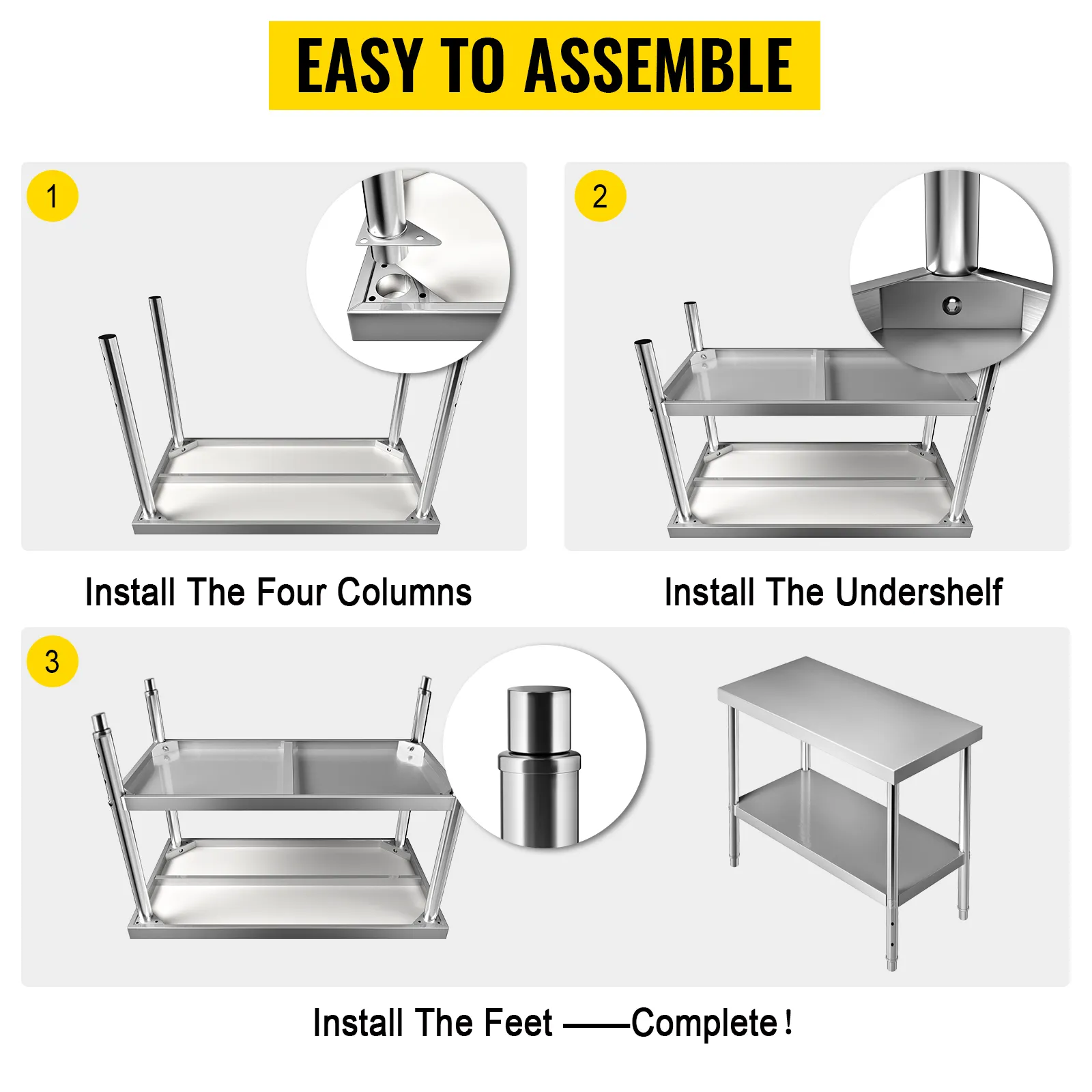 EASY TO ASSEMBLE

1

Install The Four Columns

2

Install The Undershelf

3

Install The Feet ——Complete！