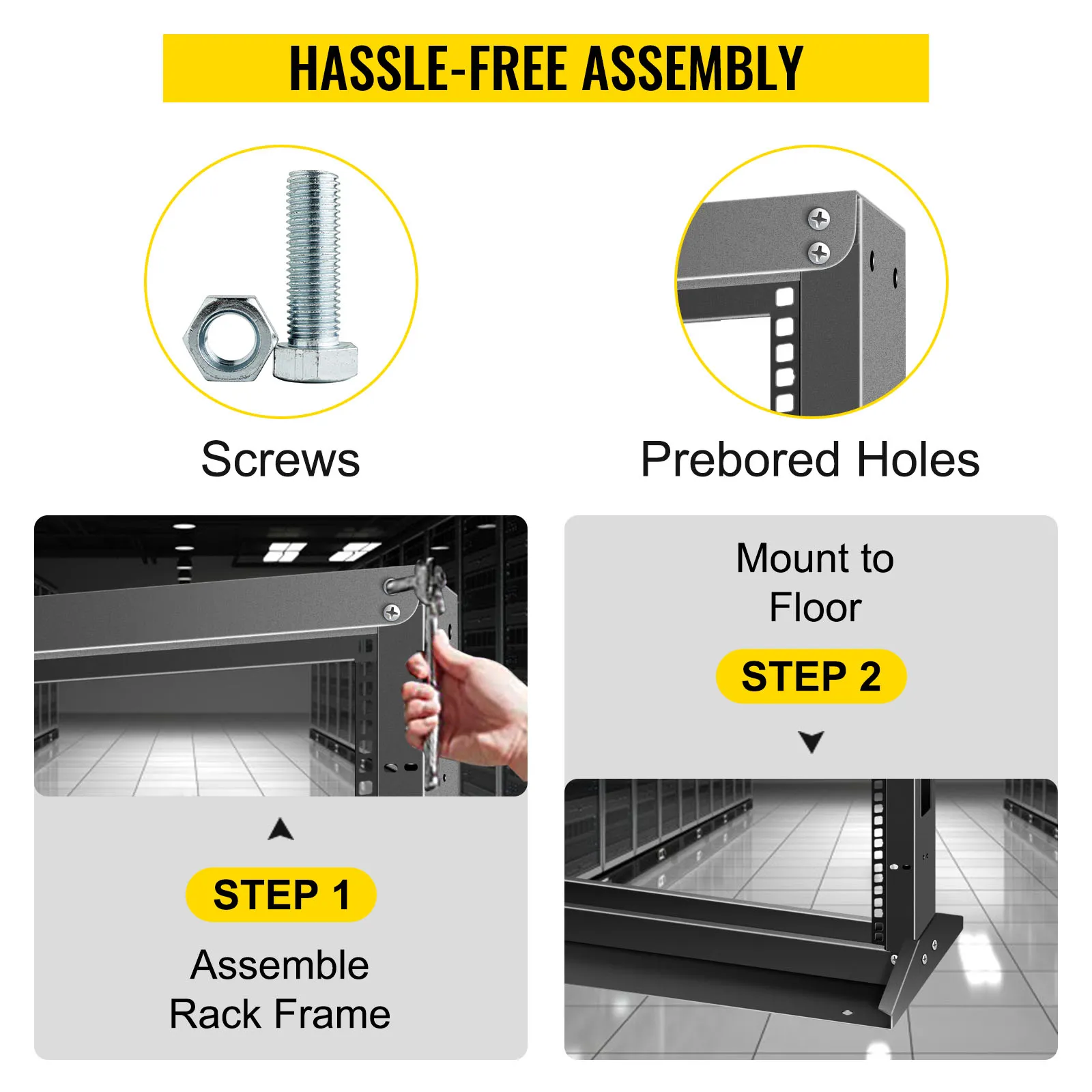 HASSLE-FREE ASSEMBLY

Screws

Prebored Holes

STEP 1

Assemble Rack Frame

Mount to Floor

STEP 2