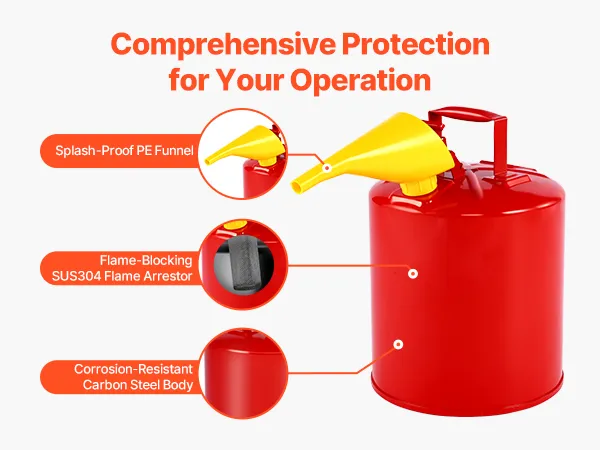 Comprehensive Protection for Your Operation

Splash-Proof PE Funnel

Flame-Blocking SUS304 Flame Arrestor

Corrosion-Resistant Carbon Steel Body