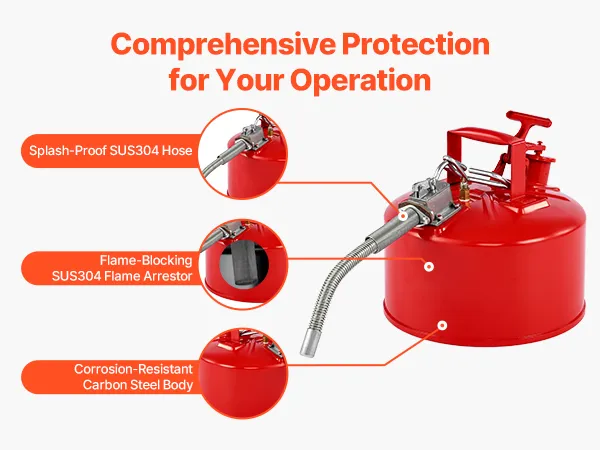 Comprehensive Protection for Your Operation

Splash-Proof SUS304 Hose

Flame-Blocking SUS304 Flame Arrestor

Corrosion-Resistant Carbon Steel Body