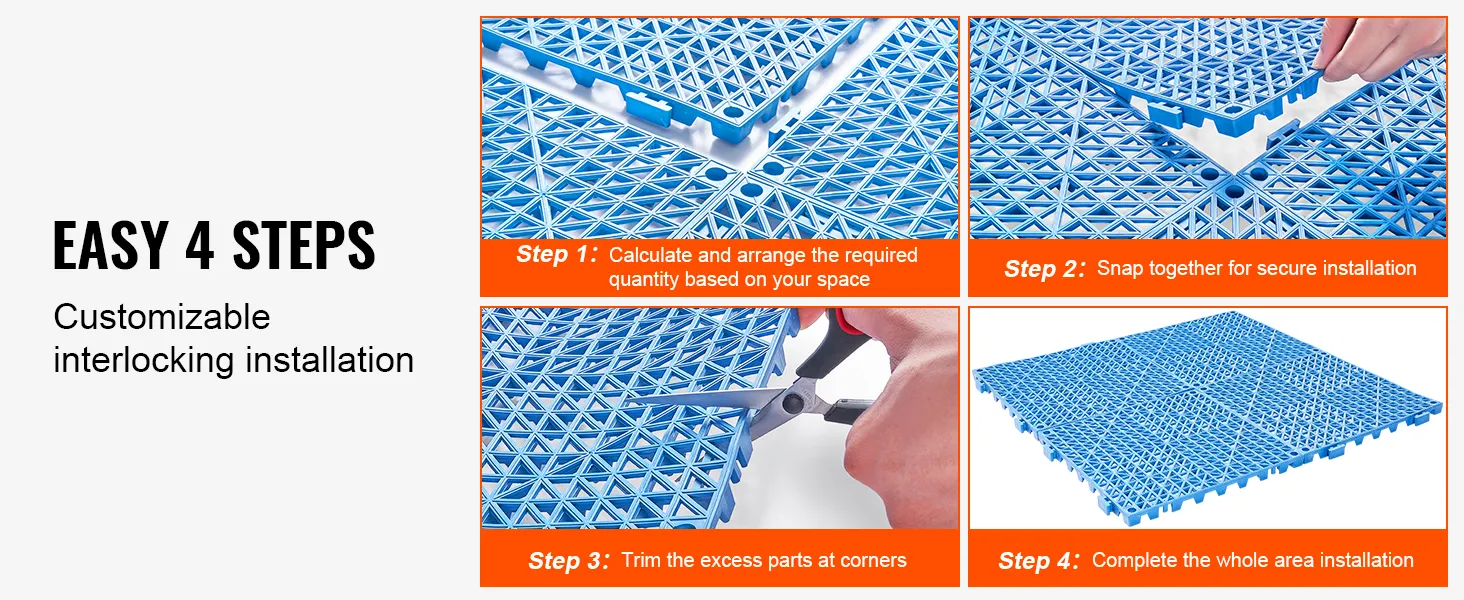 EASY 4 STEPS

Customizable interlocking installation

Step 1: Calculate and arrange the required quantity based on your space

Step 2: Snap together for secure installation

Step 3: Trim the excess parts at corners

Step 4: Complete the whole area installation