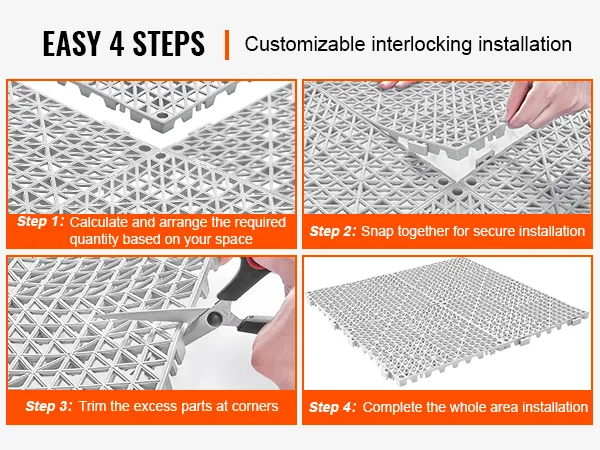 EASY 4 STEPS | Customizable interlocking installation

Step 1: Calculate and arrange the required quantity based on your space

Step 2: Snap together for secure installation

Step 3: Trim the excess parts at corners

Step 4: Complete the whole area installation