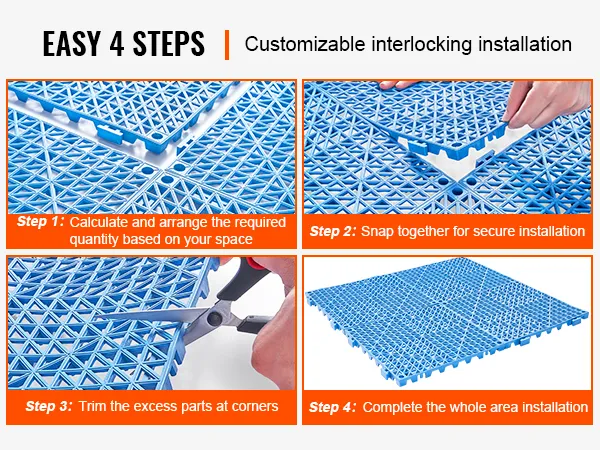 EASY 4 STEPS | Customizable interlocking installation

Step 1: Calculate and arrange the required quantity based on your space

Step 2: Snap together for secure installation

Step 3: Trim the excess parts at corners

Step 4: Complete the whole area installation