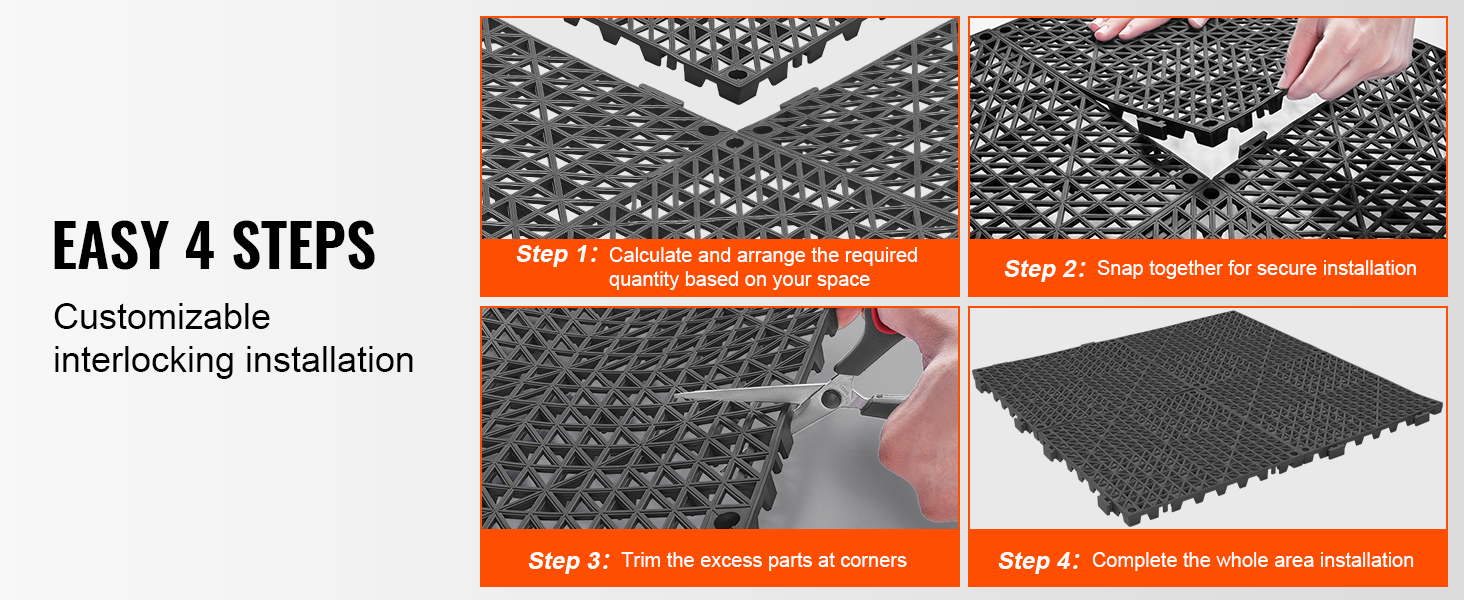 EASY 4 STEPS

Customizable interlocking installation

Step 1: Calculate and arrange the required quantity based on your space

Step 2: Snap together for secure installation

Step 3: Trim the excess parts at corners

Step 4: Complete the whole area installation