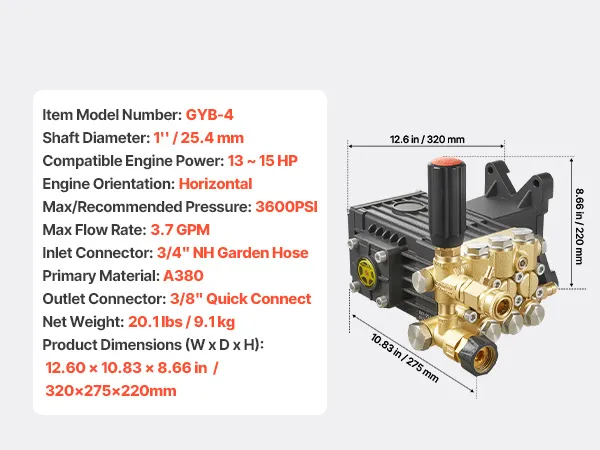 Item Model Number: GYB-4
Shaft Diameter: 1'' / 25.4 mm
Compatible Engine Power: 13 ~ 15 HP
Engine Orientation: Horizontal
Max/Recommended Pressure: 3600PSI
Max Flow Rate: 3.7 GPM
Inlet Connector: 3/4" NH Garden Hose
Primary Material: A380
Outlet Connector: 3/8" Quick Connect
Net Weight: 20.1 lbs / 9.1 kg
Product Dimensions (W x D x H):
12.60 × 10.83 × 8.66 in /
320×275×220mm

12.6 in / 320 mm
8.66 in / 220 mm
10.83 in / 275 mm