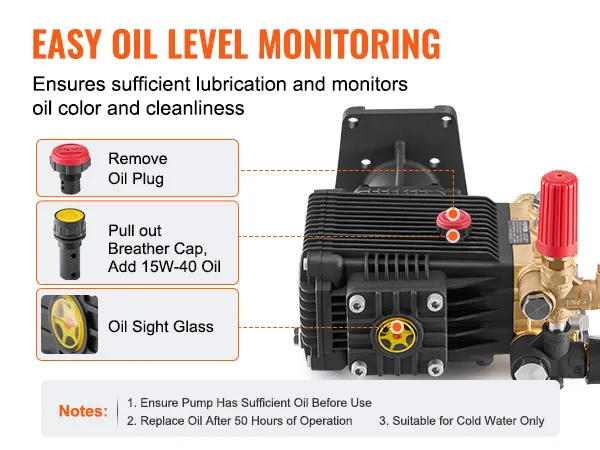 EASY OIL LEVEL MONITORING

Ensures sufficient lubrication and monitors oil color and cleanliness

Remove Oil Plug

Pull out Breather Cap, Add 15W-40 Oil

Oil Sight Glass

Notes:
1. Ensure Pump Has Sufficient Oil Before Use
2. Replace Oil After 50 Hours of Operation
3. Suitable for Cold Water Only