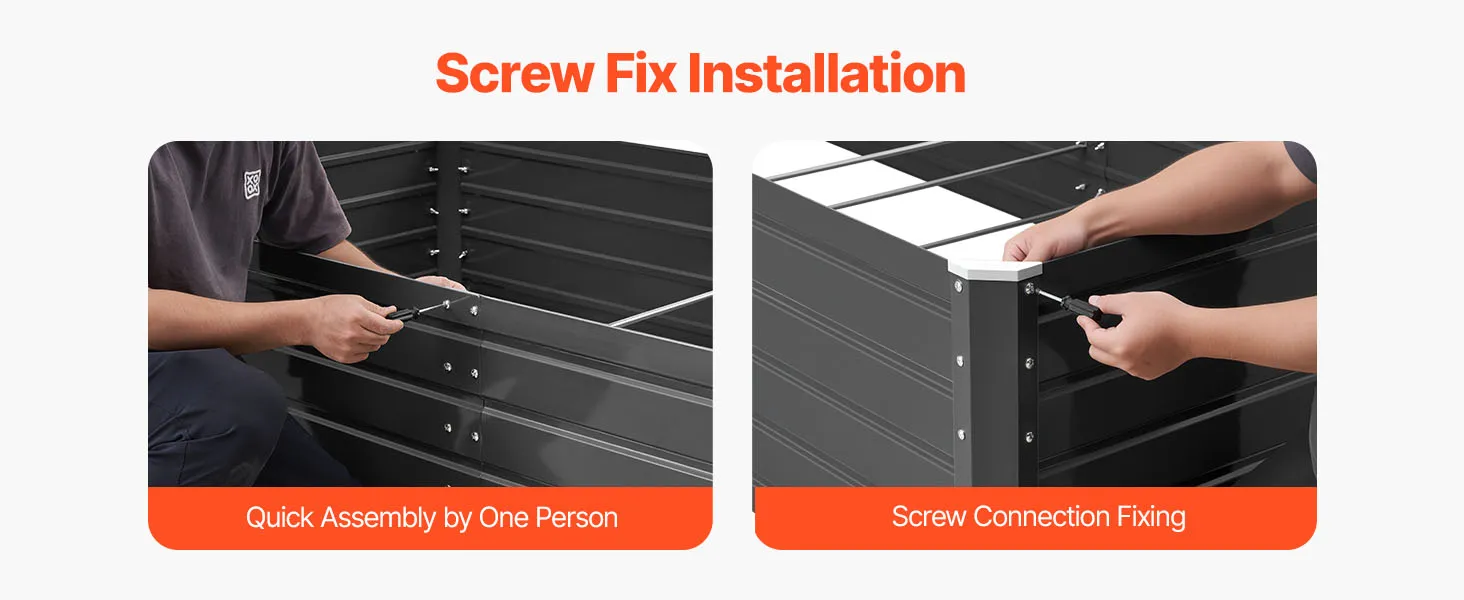 Screw Fix Installation

Quick Assembly by One Person

Screw Connection Fixing