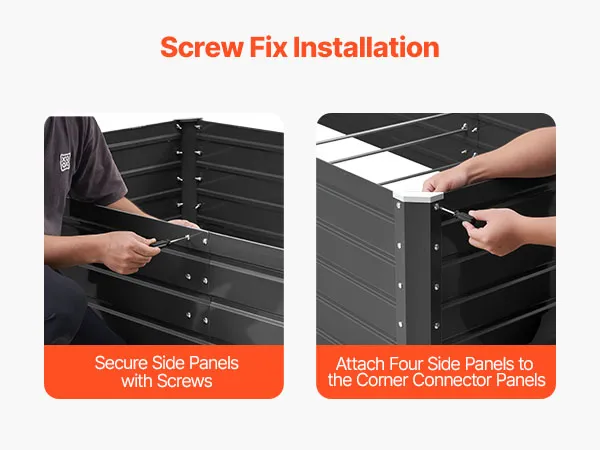 Screw Fix Installation

Secure Side Panels with Screws

Attach Four Side Panels to the Corner Connector Panels