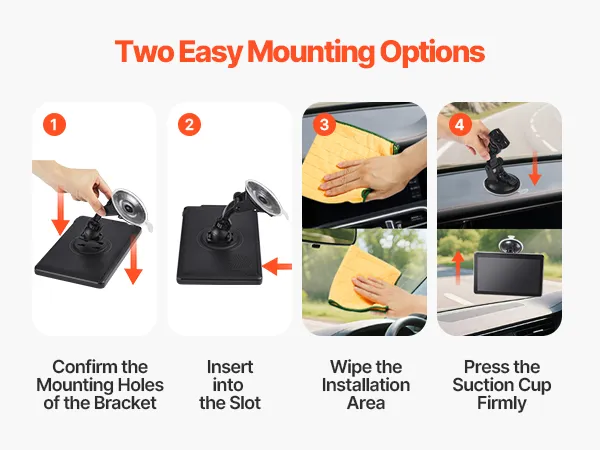 Two Easy Mounting Options

1

2

3

4

Confirm the Mounting Holes of the Bracket

Insert into the Slot

Wipe the Installation Area

Press the Suction Cup Firmly