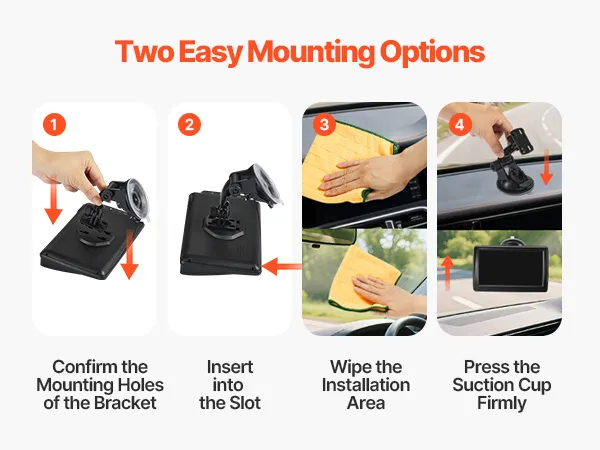 Two Easy Mounting Options

1

2

3

4

Confirm the Mounting Holes of the Bracket

Insert into the Slot

Wipe the Installation Area

Press the Suction Cup Firmly