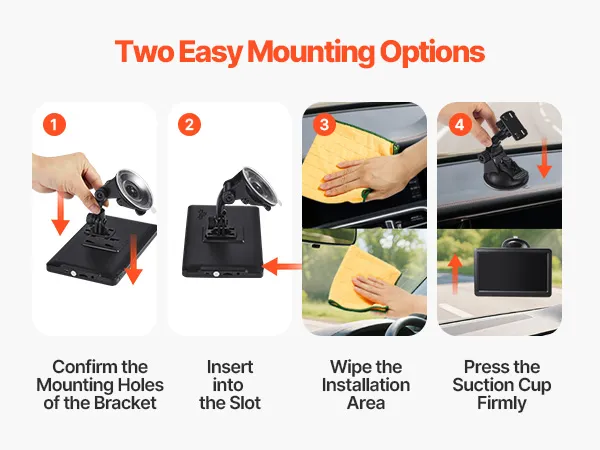 Two Easy Mounting Options

1

2

3

4

Confirm the Mounting Holes of the Bracket

Insert into the Slot

Wipe the Installation Area

Press the Suction Cup Firmly