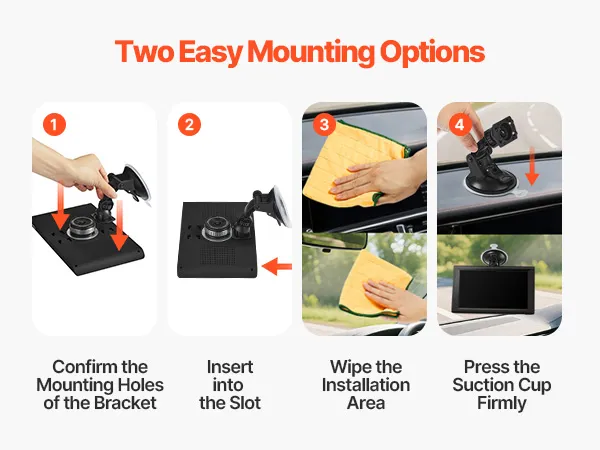 Two Easy Mounting Options

1

Confirm the Mounting Holes of the Bracket

2

Insert into the Slot

3

Wipe the Installation Area

4

Press the Suction Cup Firmly