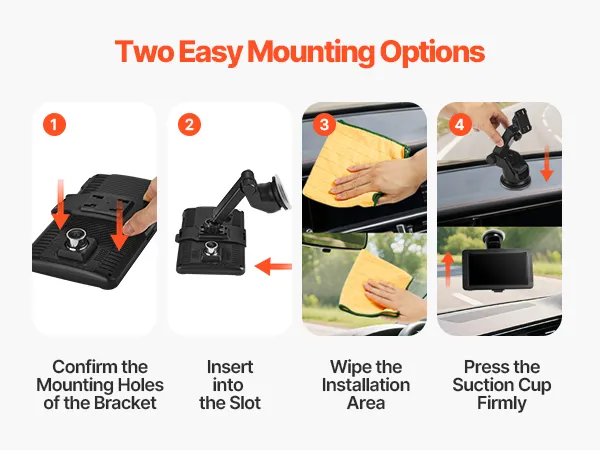 Two Easy Mounting Options

1

2

3

4

Confirm the Mounting Holes of the Bracket

Insert into the Slot

Wipe the Installation Area

Press the Suction Cup Firmly