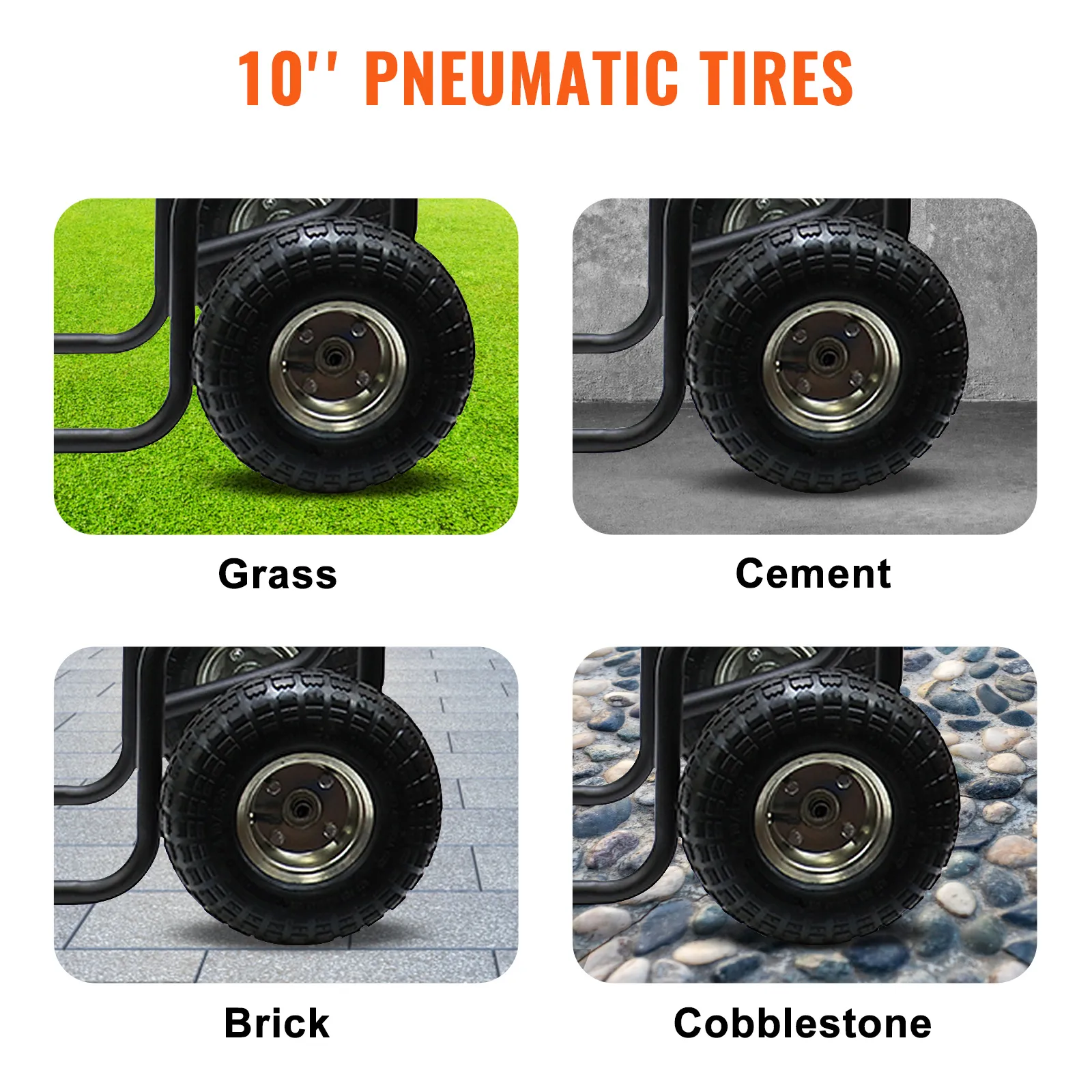 10'' PNEUMATIC TIRES

Grass

Cement

Brick

Cobblestone