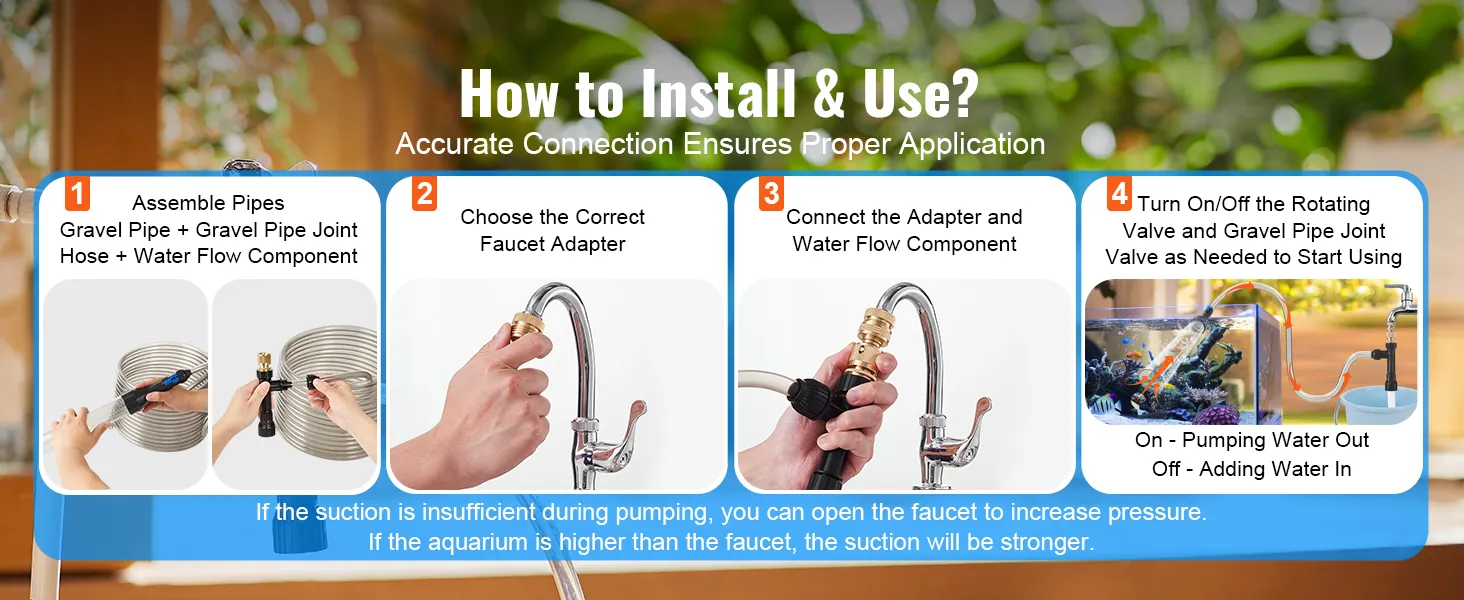 How to Install & Use?
Accurate Connection Ensures Proper Application

1 Assemble Pipes
Gravel Pipe + Gravel Pipe Joint
Hose + Water Flow Component

2 Choose the Correct Faucet Adapter

3 Connect the Adapter and Water Flow Component

4 Turn On/Off the Rotating Valve and Gravel Pipe Joint Valve as Needed to Start Using

On - Pumping Water Out
Off - Adding Water In

If the suction is insufficient during pumping, you can open the faucet to increase pressure.
If the aquarium is higher than the faucet, the suction will be stronger.