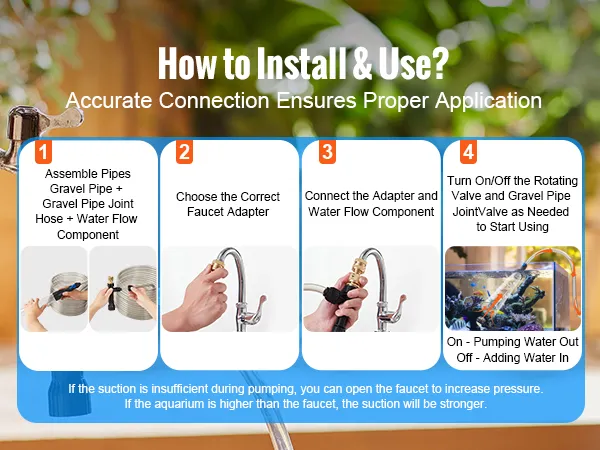 How to Install & Use?
Accurate Connection Ensures Proper Application

1
Assemble Pipes
Gravel Pipe + Gravel Pipe Joint
Hose + Water Flow Component

2
Choose the Correct Faucet Adapter

3
Connect the Adapter and Water Flow Component

4
Turn On/Off the Rotating Valve and Gravel Pipe JointValve as Needed to Start Using

On - Pumping Water Out
Off - Adding Water In

If the suction is insufficient during pumping, you can open the faucet to increase pressure.
If the aquarium is higher than the faucet, the suction will be stronger.