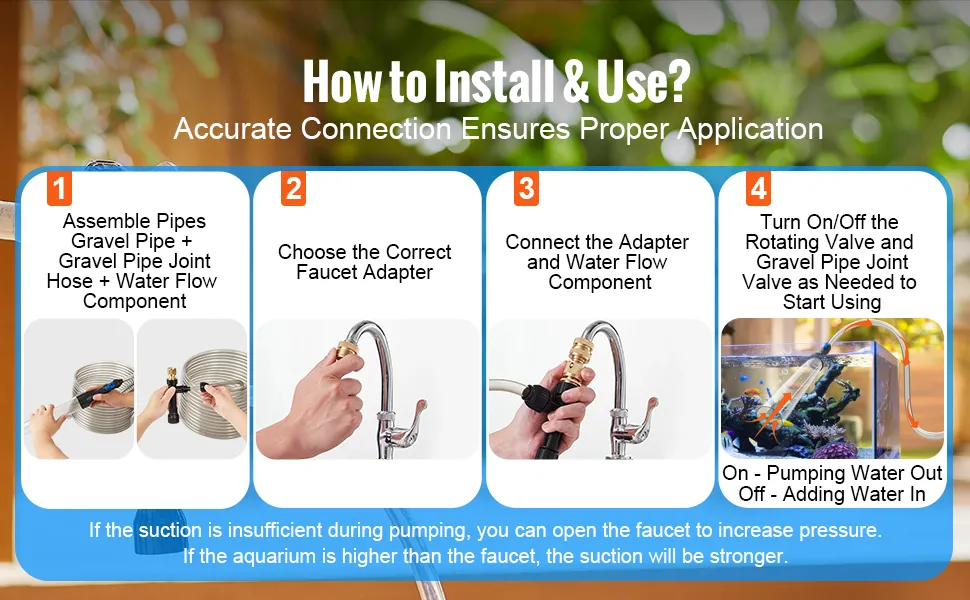 How to Install & Use?
Accurate Connection Ensures Proper Application

1
Assemble Pipes
Gravel Pipe + Gravel Pipe Joint Hose + Water Flow Component

2
Choose the Correct Faucet Adapter

3
Connect the Adapter and Water Flow Component

4
Turn On/Off the Rotating Valve and Gravel Pipe Joint Valve as Needed to Start Using

On - Pumping Water Out
Off - Adding Water In

If the suction is insufficient during pumping, you can open the faucet to increase pressure.
If the aquarium is higher than the faucet, the suction will be stronger.