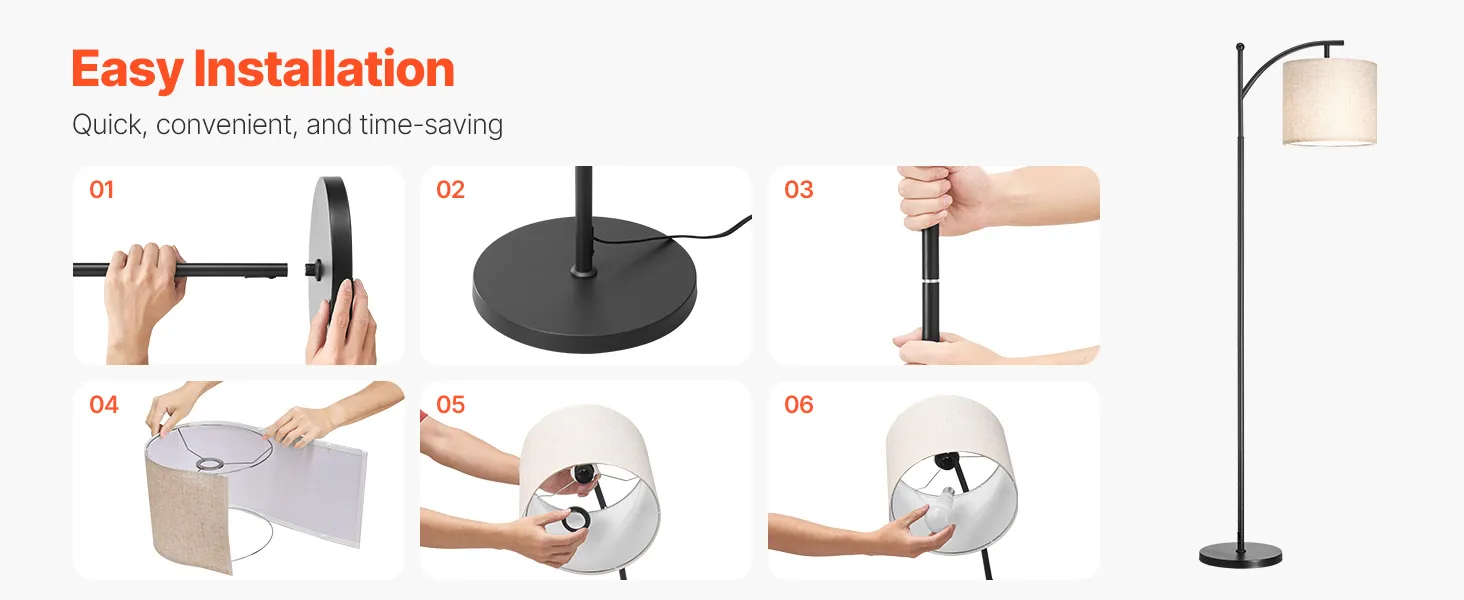 Easy Installation
Quick, convenient, and time-saving

01

02

03

04

05

06