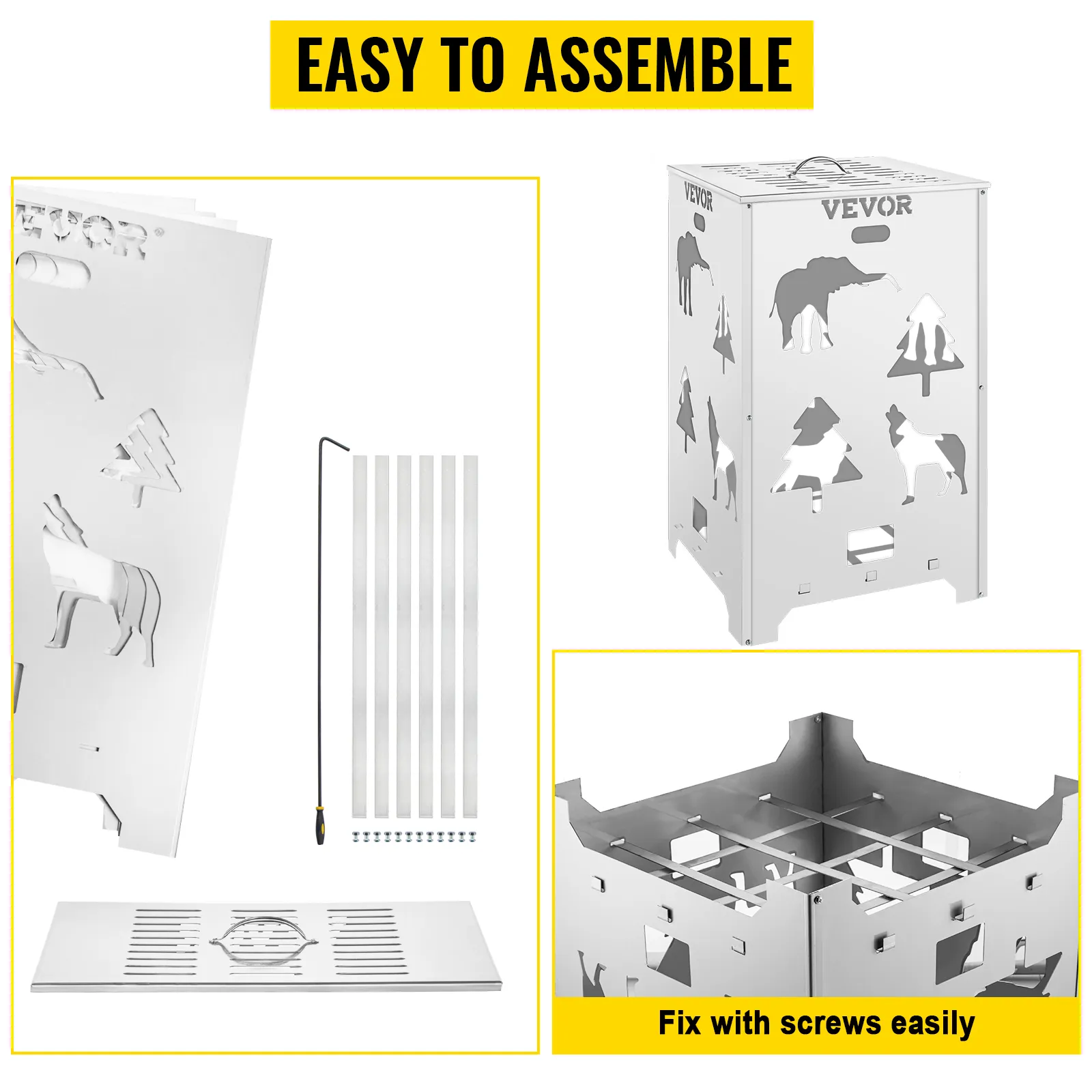 EASY TO ASSEMBLE

VEVOR

VEVOR

VEVOR

Fix with screws easily