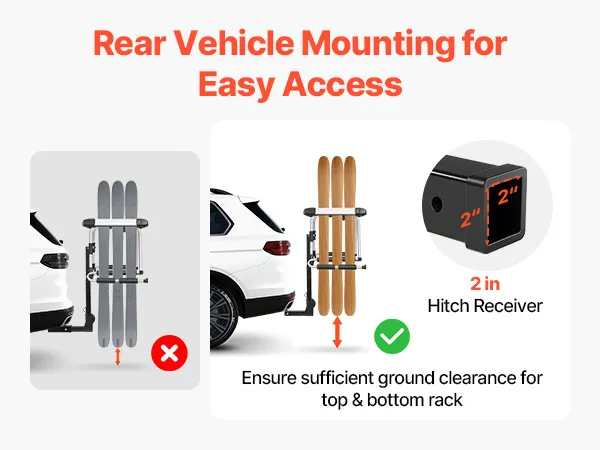 Rear Vehicle Mounting for Easy Access

2"

2"

2 in
Hitch Receiver

Ensure sufficient ground clearance for top & bottom rack