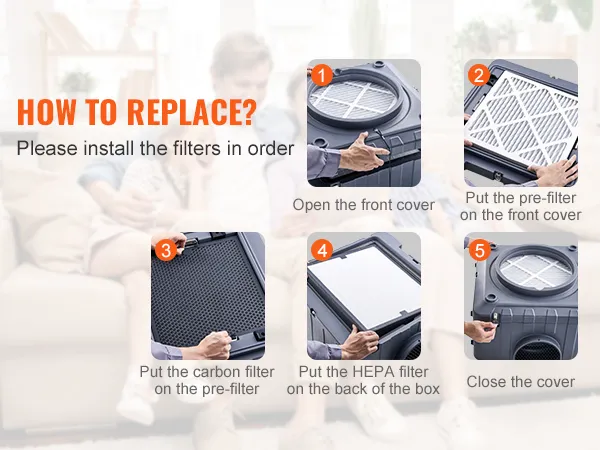 HOW TO REPLACE?
Please install the filters in order

1
Open the front cover

2
Put the pre-filter on the front cover

3
Put the carbon filter on the pre-filter

4
Put the HEPA filter on the back of the box

5
Close the cover