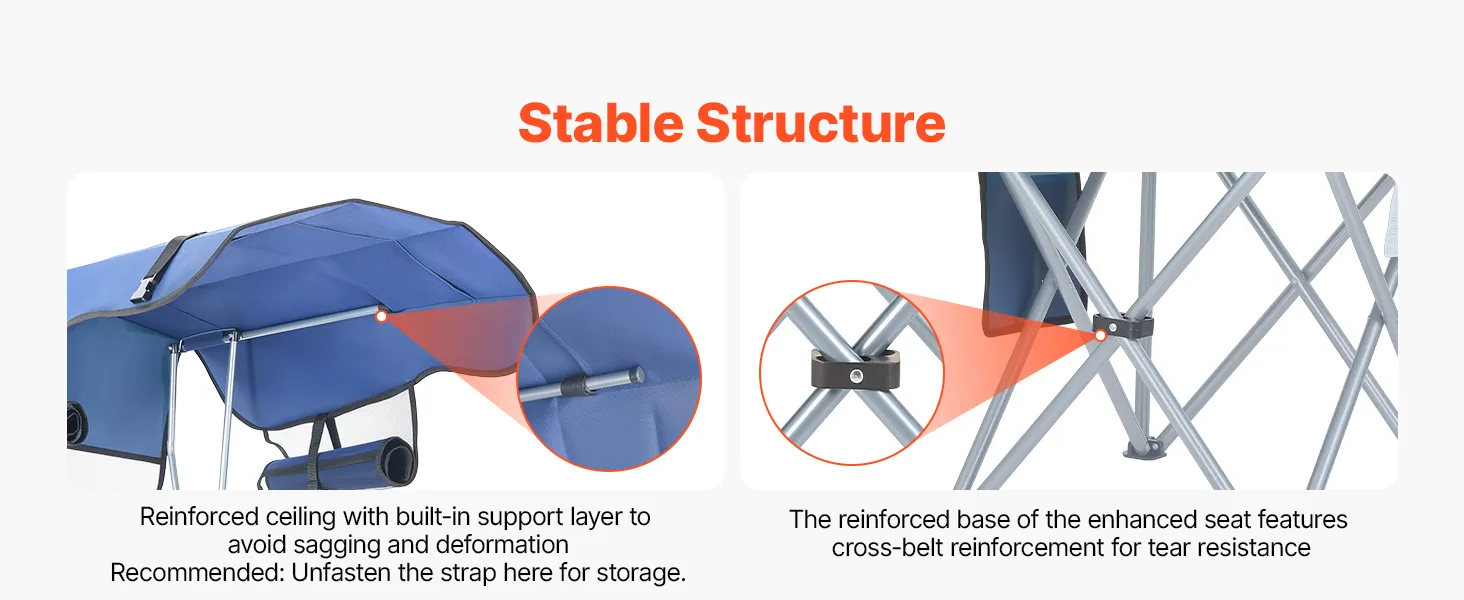 Stable Structure

Reinforced ceiling with built-in support layer to avoid sagging and deformation
Recommended: Unfasten the strap here for storage.

The reinforced base of the enhanced seat features cross-belt reinforcement for tear resistance