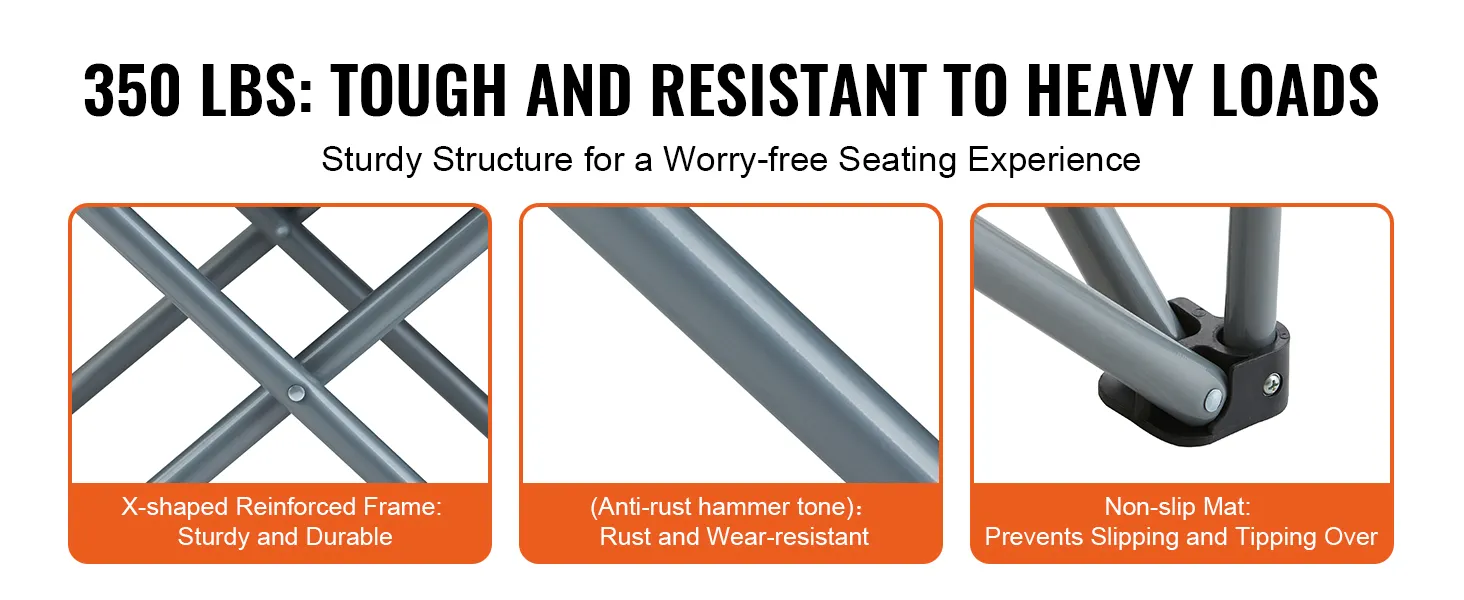 350 LBS: TOUGH AND RESISTANT TO HEAVY LOADS

Sturdy Structure for a Worry-free Seating Experience

X-shaped Reinforced Frame:
Sturdy and Durable

(Anti-rust hammer tone)：
Rust and Wear-resistant

Non-slip Mat:
Prevents Slipping and Tipping Over