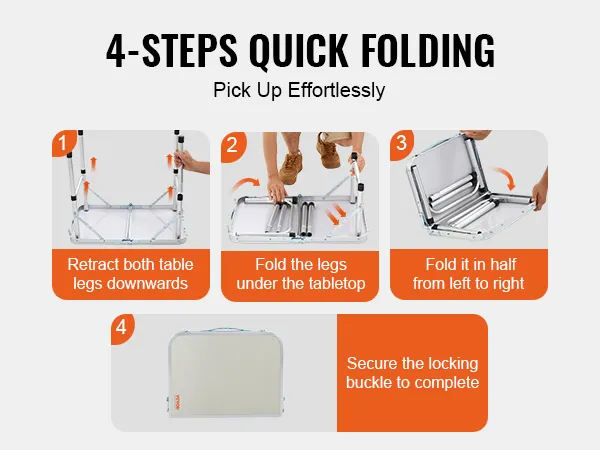 4-STEPS QUICK FOLDING

Pick Up Effortlessly

1

Retract both table legs downwards

2

Fold the legs under the tabletop

3

Fold it in half from left to right

4

Secure the locking buckle to complete