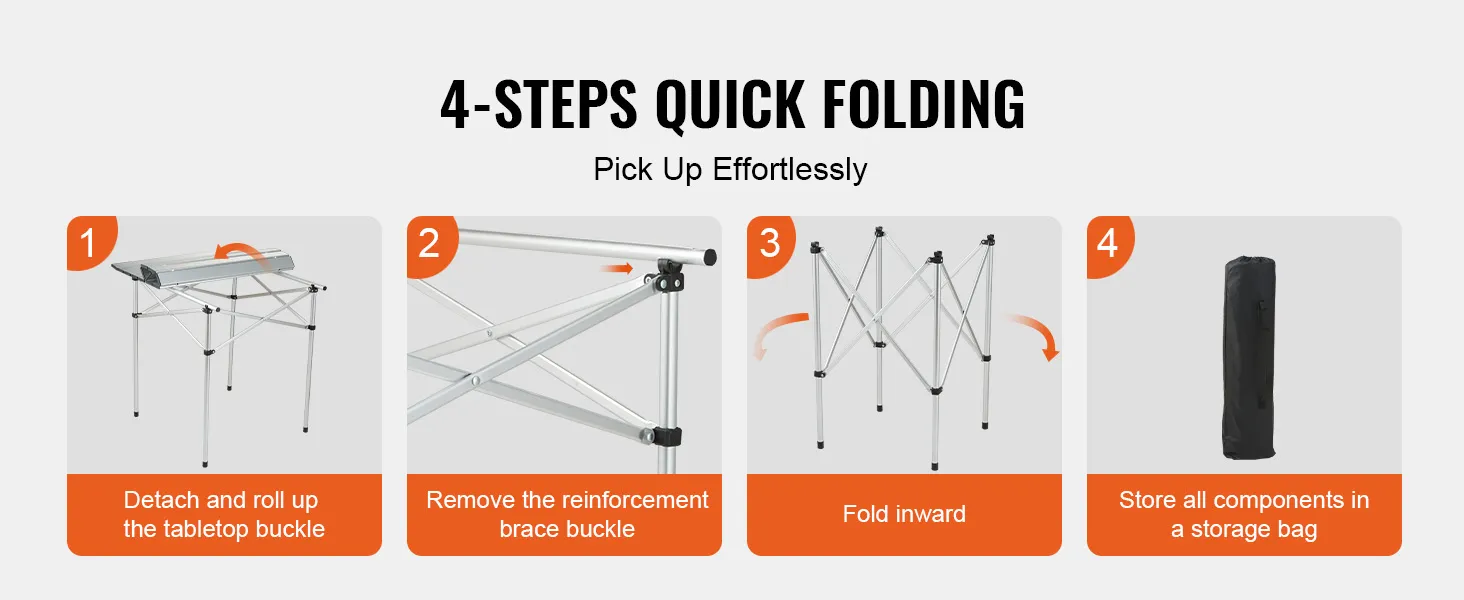 4-STEPS QUICK FOLDING

Pick Up Effortlessly

1

Detach and roll up the tabletop buckle

2

Remove the reinforcement brace buckle

3

Fold inward

4

Store all components in a storage bag