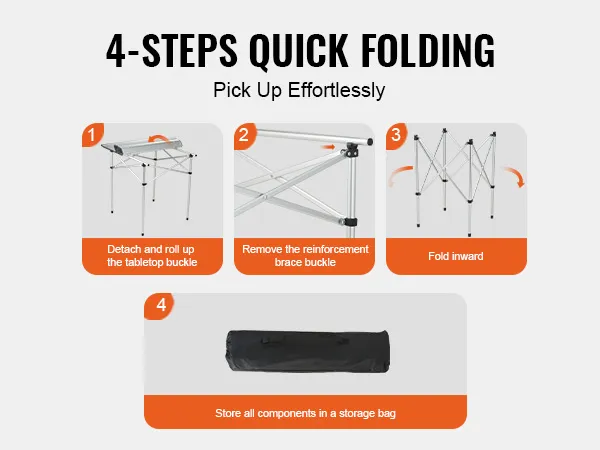 4-STEPS QUICK FOLDING

Pick Up Effortlessly

1

Detach and roll up the tabletop buckle

2

Remove the reinforcement brace buckle

3

Fold inward

4

Store all components in a storage bag