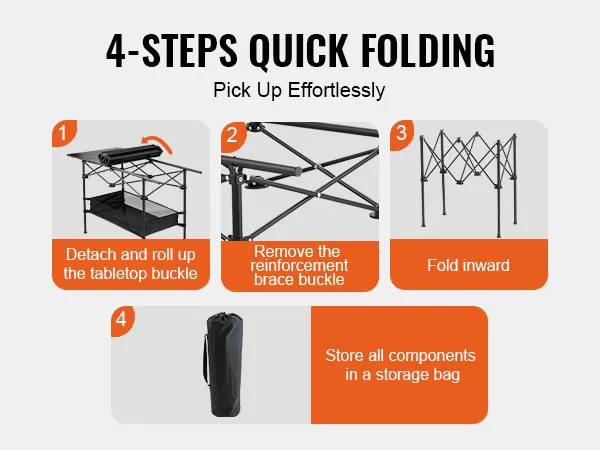 4-STEPS QUICK FOLDING

Pick Up Effortlessly

1

Detach and roll up the tabletop buckle

2

Remove the reinforcement brace buckle

3

Fold inward

4

Store all components in a storage bag