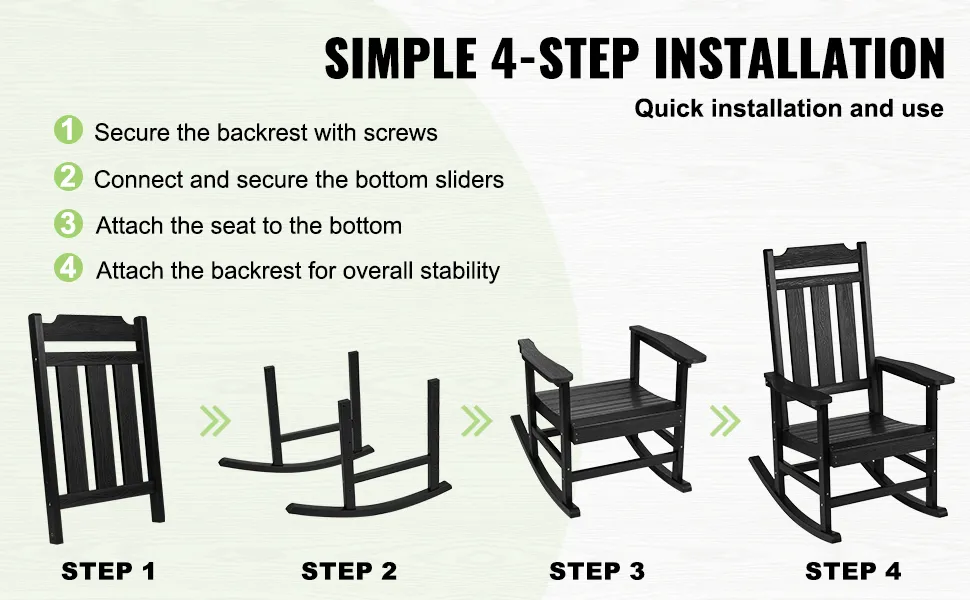 SIMPLE 4-STEP INSTALLATION

Quick installation and use

1 Secure the backrest with screws

2 Connect and secure the bottom sliders

3 Attach the seat to the bottom

4 Attach the backrest for overall stability

STEP 1

STEP 2

STEP 3

STEP 4