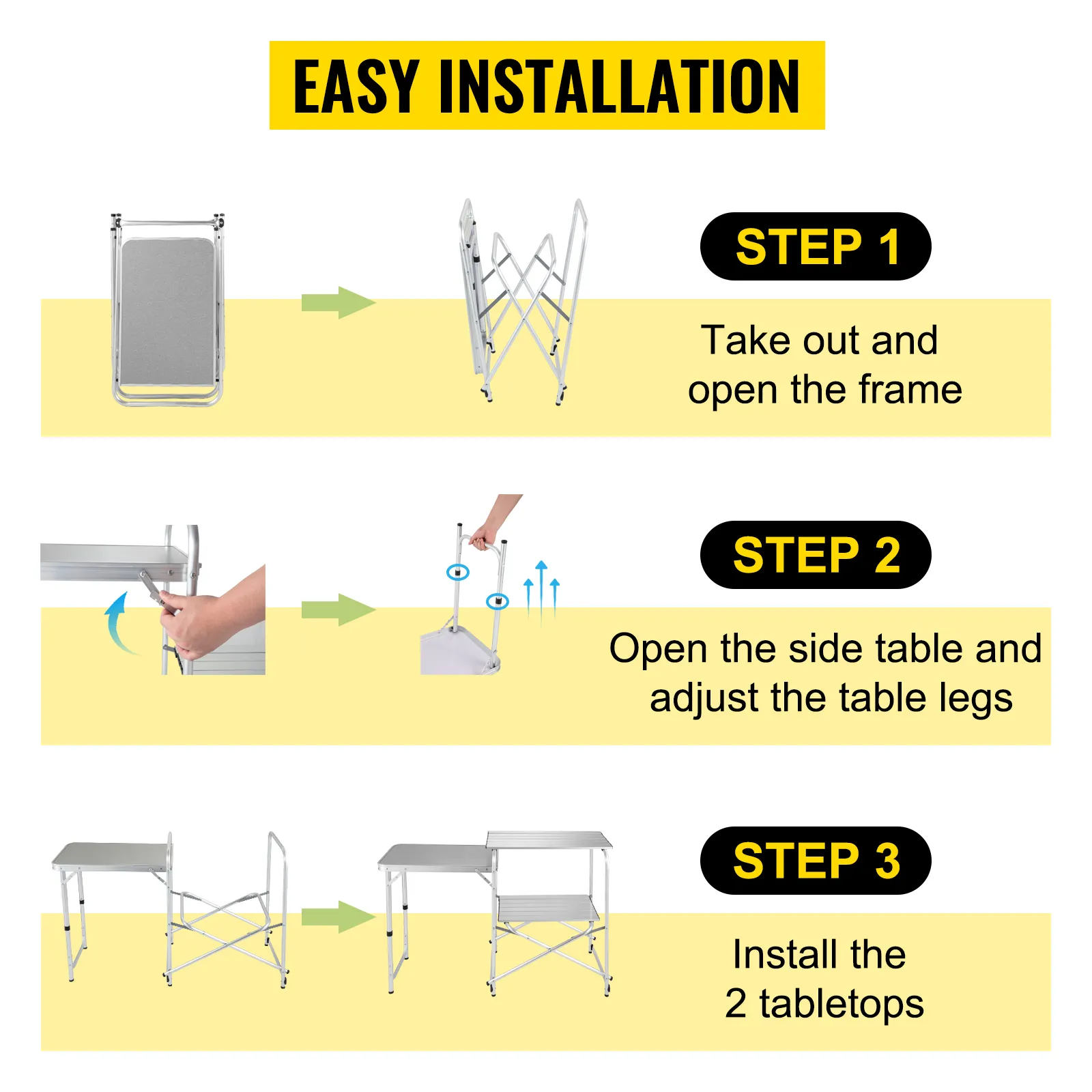 EASY INSTALLATION

STEP 1

Take out and open the frame

STEP 2

Open the side table and adjust the table legs

STEP 3

Install the 2 tabletops