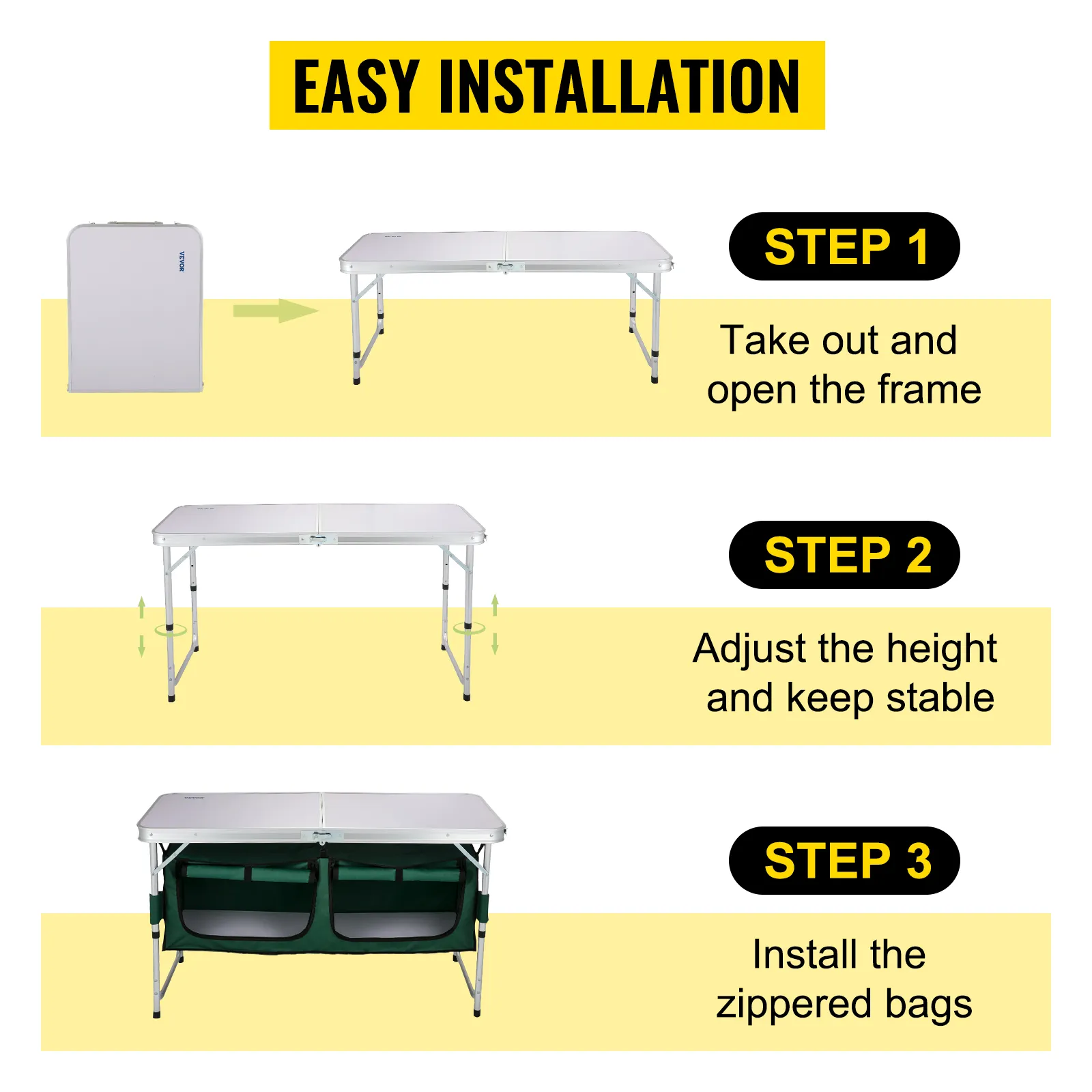 EASY INSTALLATION

VEVOR

STEP 1

Take out and open the frame

STEP 2

Adjust the height and keep stable

STEP 3

Install the zippered bags