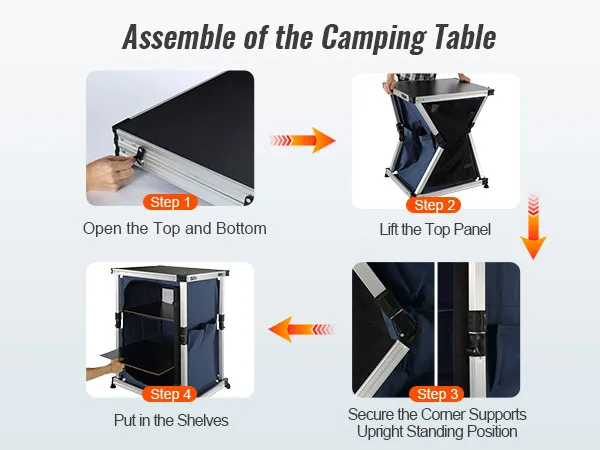 Assemble of the Camping Table

Step 1
Open the Top and Bottom

Step 2
Lift the Top Panel

Step 3
Secure the Corner Supports Upright Standing Position

Step 4
Put in the Shelves