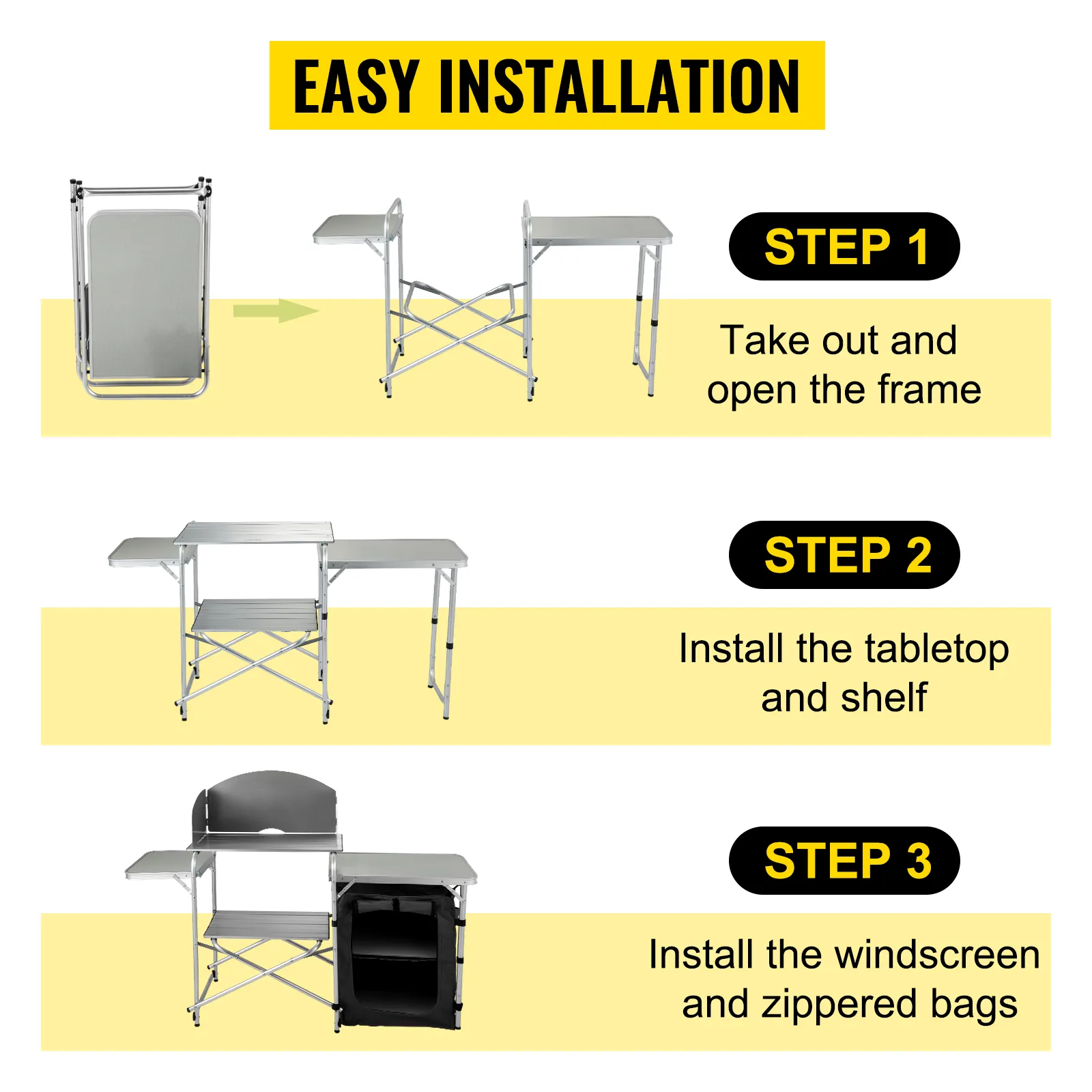 EASY INSTALLATION

STEP 1

Take out and open the frame

STEP 2

Install the tabletop and shelf

STEP 3

Install the windscreen and zippered bags