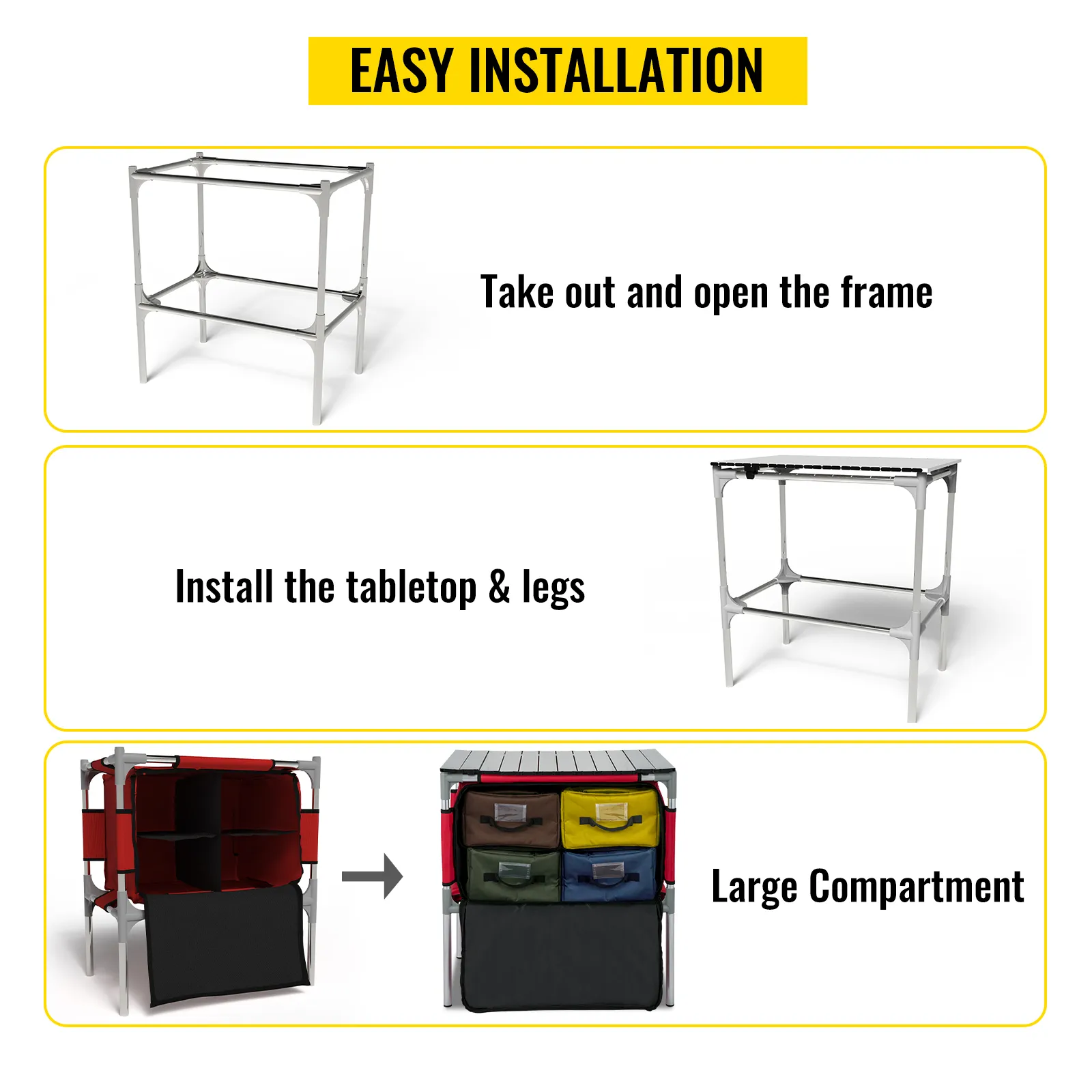 EASY INSTALLATION

Take out and open the frame

Install the tabletop & legs

Large Compartment