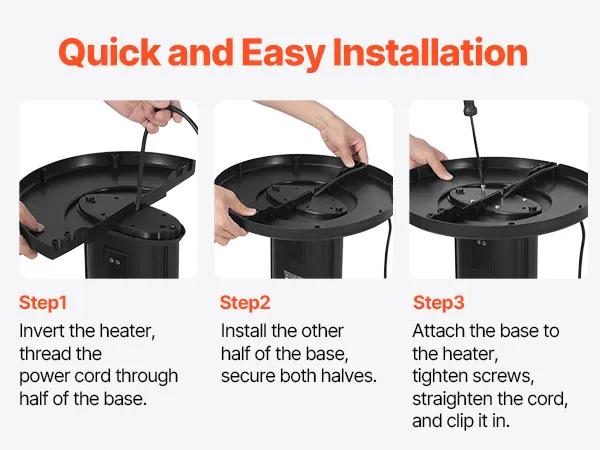 Quick and Easy Installation

Step1

Invert the heater, thread the power cord through half of the base.

Step2

Install the other half of the base, secure both halves.

Step3

Attach the base to the heater, tighten screws, straighten the cord, and clip it in.