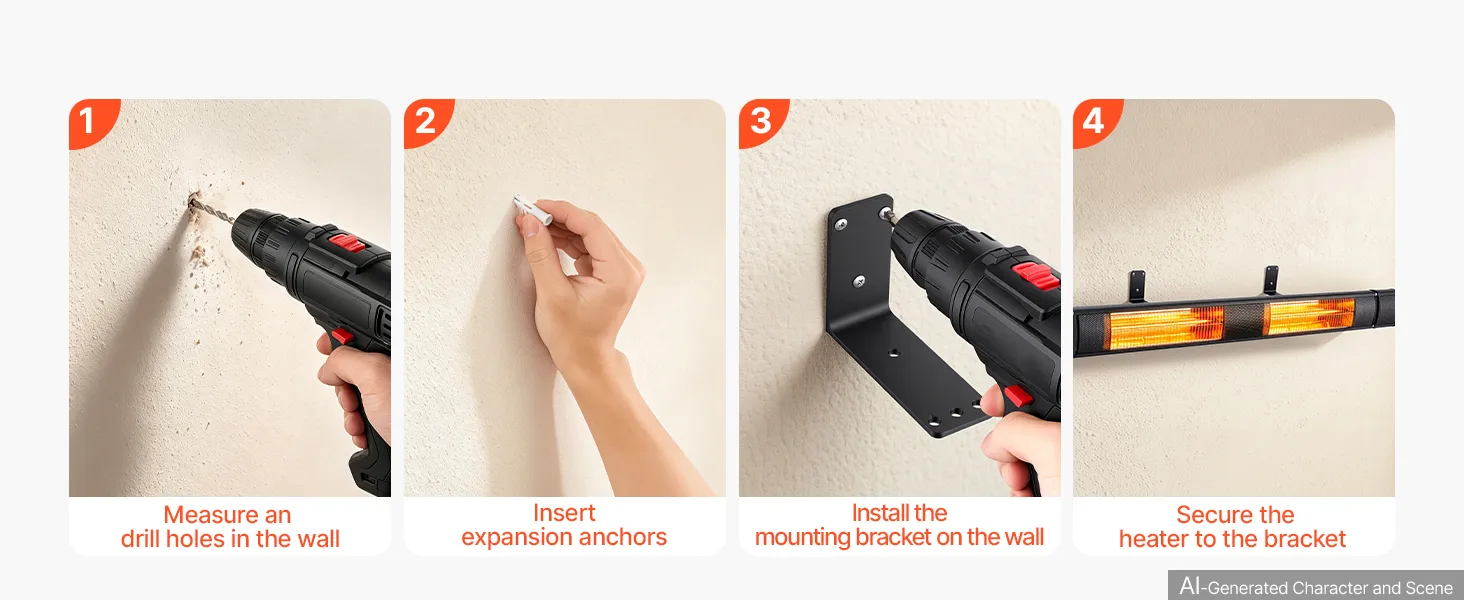 1

Measure an drill holes in the wall

2

Insert expansion anchors

3

Install the mounting bracket on the wall

4

Secure the heater to the bracket

AI-Generated Character and Scene