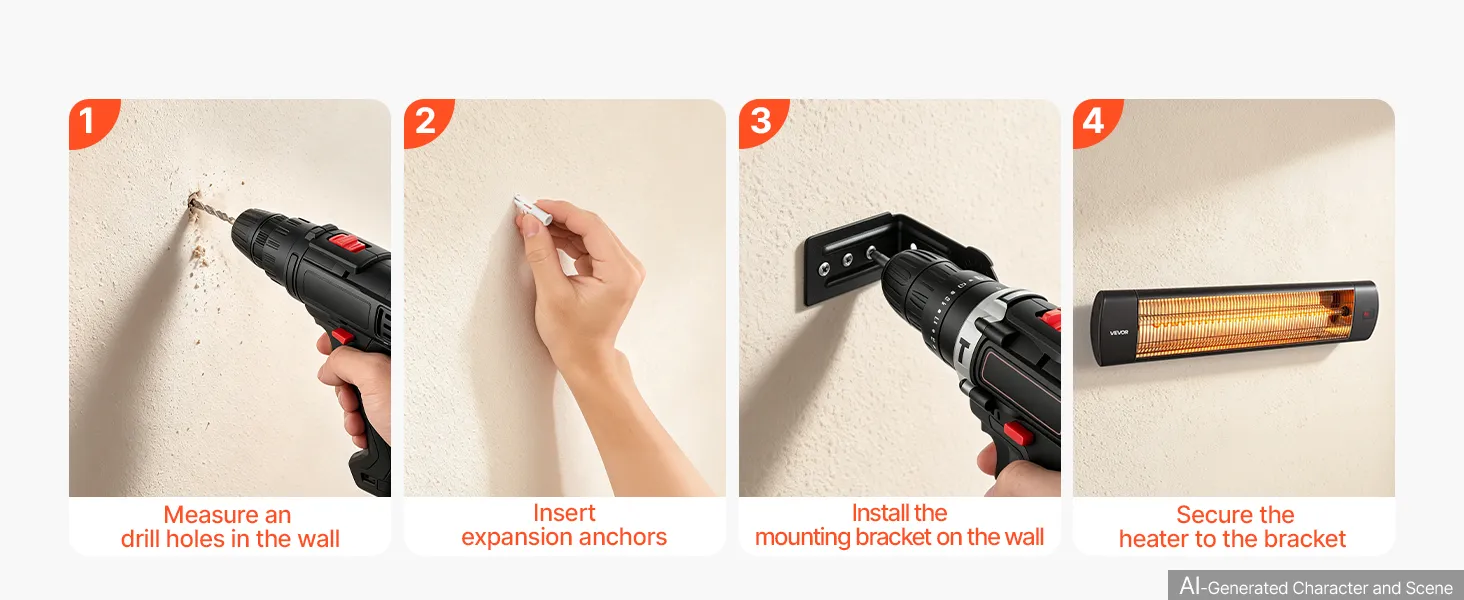 1

Measure an drill holes in the wall

2

Insert expansion anchors

3

Install the mounting bracket on the wall

4

VEVOR

Secure the heater to the bracket

AI-Generated Character and Scene