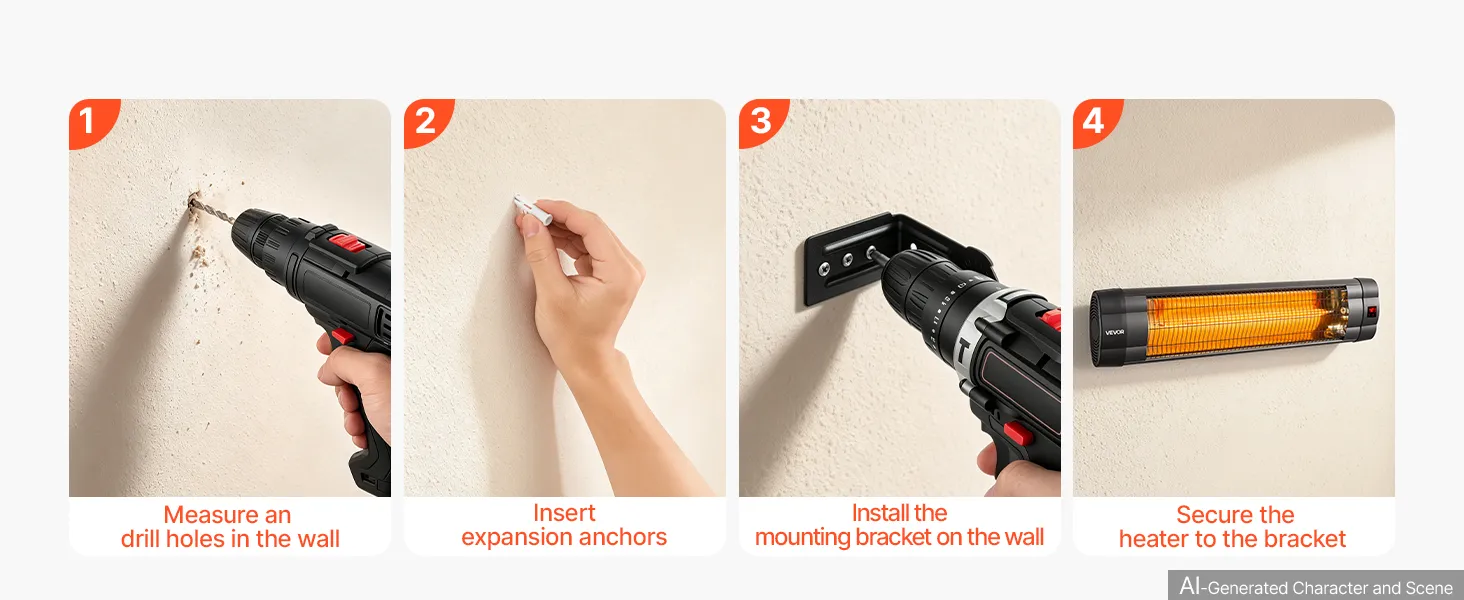 1

Measure an drill holes in the wall

2

Insert expansion anchors

3

Install the mounting bracket on the wall

4

VEVOR

Secure the heater to the bracket

AI-Generated Character and Scene