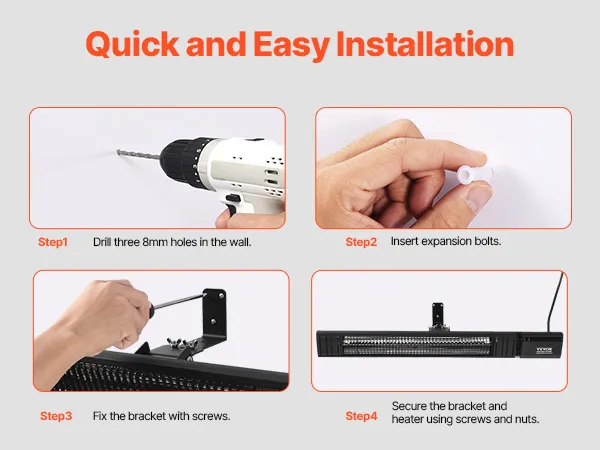 Quick and Easy Installation

Step1 Drill three 8mm holes in the wall.

Step2 Insert expansion bolts.

Step3 Fix the bracket with screws.

VEVOR

Step4 Secure the bracket and heater using screws and nuts.