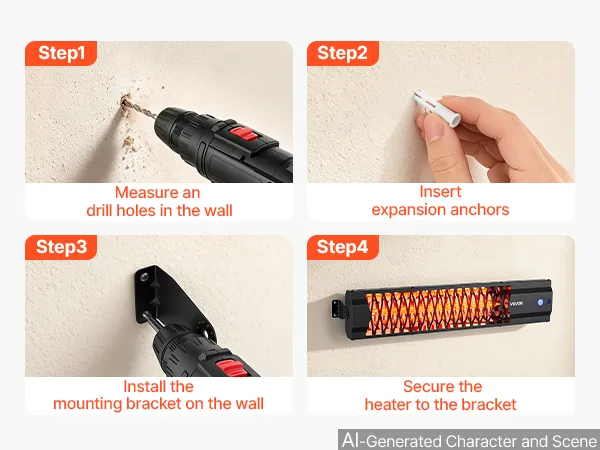 Step1

Measure an drill holes in the wall

Step2

Insert expansion anchors

Step3

Install the mounting bracket on the wall

Step4

VEVOR

Secure the heater to the bracket

AI-Generated Character and Scene