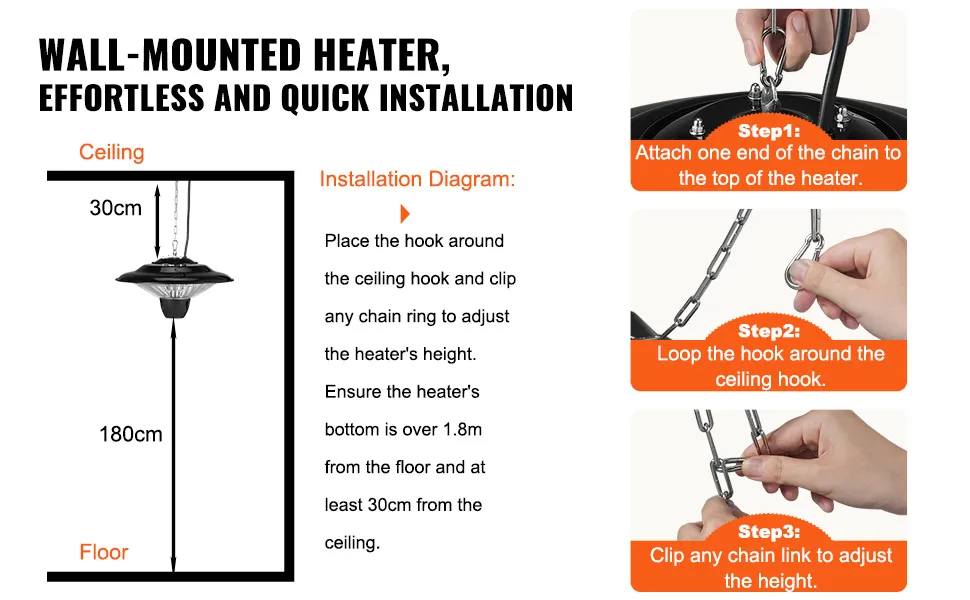 WALL-MOUNTED HEATER,
EFFORTLESS AND QUICK INSTALLATION

Ceiling

30cm

180cm

Floor

Installation Diagram:

Place the hook around the ceiling hook and clip any chain ring to adjust the heater's height. Ensure the heater's bottom is over 1.8m from the floor and at least 30cm from the ceiling.

Step1:
Attach one end of the chain to the top of the heater.

Step2:
Loop the hook around the ceiling hook.

Step3:
Clip any chain link to adjust the height.