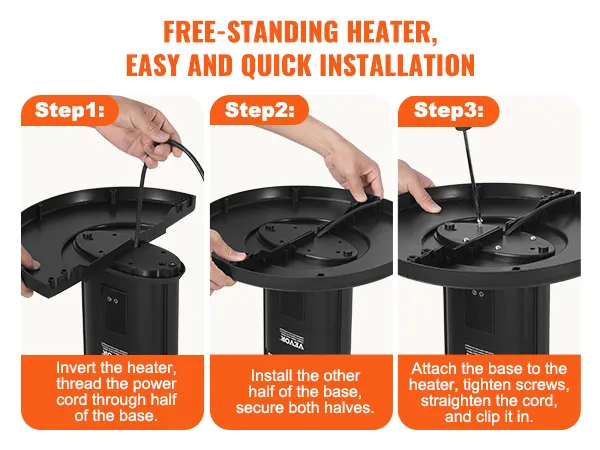 FREE-STANDING HEATER,
EASY AND QUICK INSTALLATION

Step1:

Invert the heater, thread the power cord through half of the base.

Step2:

VEVOR

Install the other half of the base, secure both halves.

Step3:

Attach the base to the heater, tighten screws, straighten the cord, and clip it in.