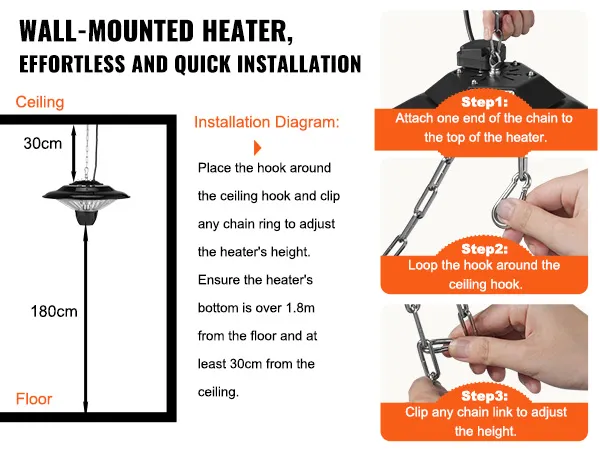 WALL-MOUNTED HEATER,
EFFORTLESS AND QUICK INSTALLATION

Ceiling

30cm

180cm

Floor

Installation Diagram:

Place the hook around the ceiling hook and clip any chain ring to adjust the heater's height. Ensure the heater's bottom is over 1.8m from the floor and at least 30cm from the ceiling.

Step1:
Attach one end of the chain to the top of the heater.

Step2:
Loop the hook around the ceiling hook.

Step3:
Clip any chain link to adjust the height.