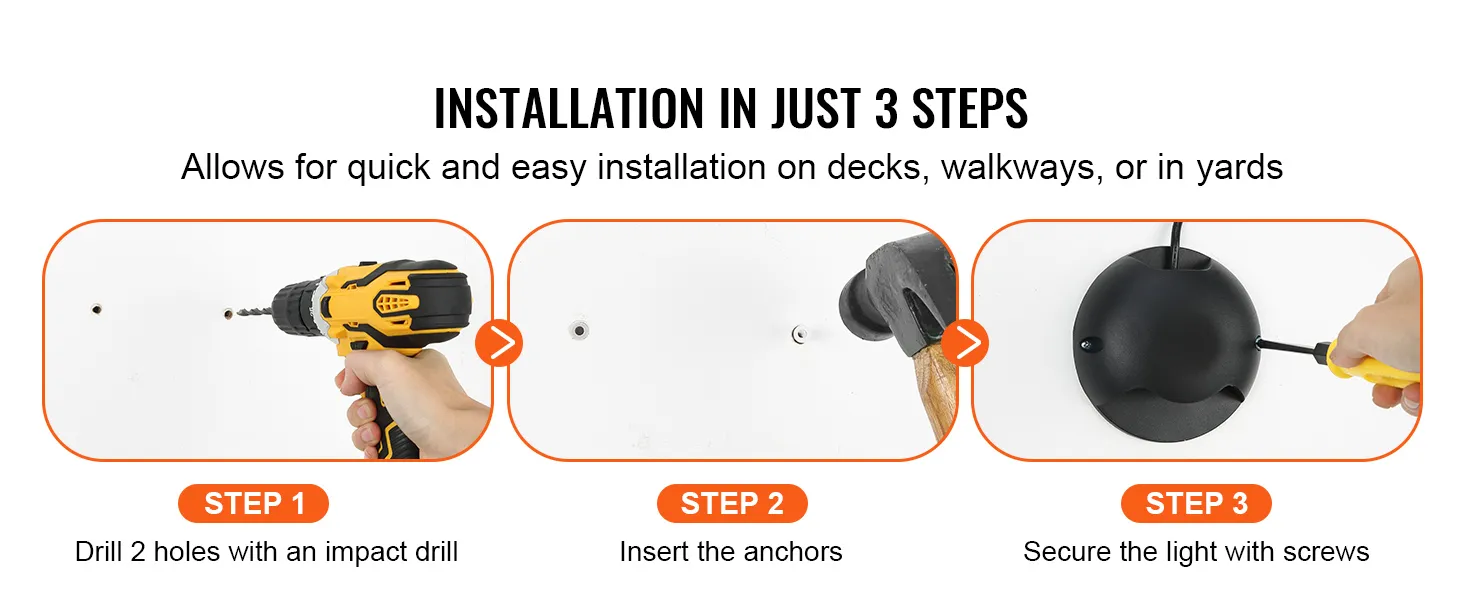 INSTALLATION IN JUST 3 STEPS

Allows for quick and easy installation on decks, walkways, or in yards

STEP 1

Drill 2 holes with an impact drill

STEP 2

Insert the anchors

STEP 3

Secure the light with screws