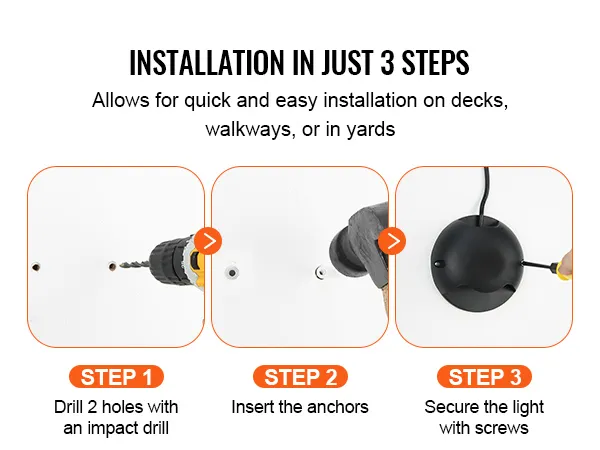 INSTALLATION IN JUST 3 STEPS

Allows for quick and easy installation on decks, walkways, or in yards

STEP 1

Drill 2 holes with an impact drill

STEP 2

Insert the anchors

STEP 3

Secure the light with screws